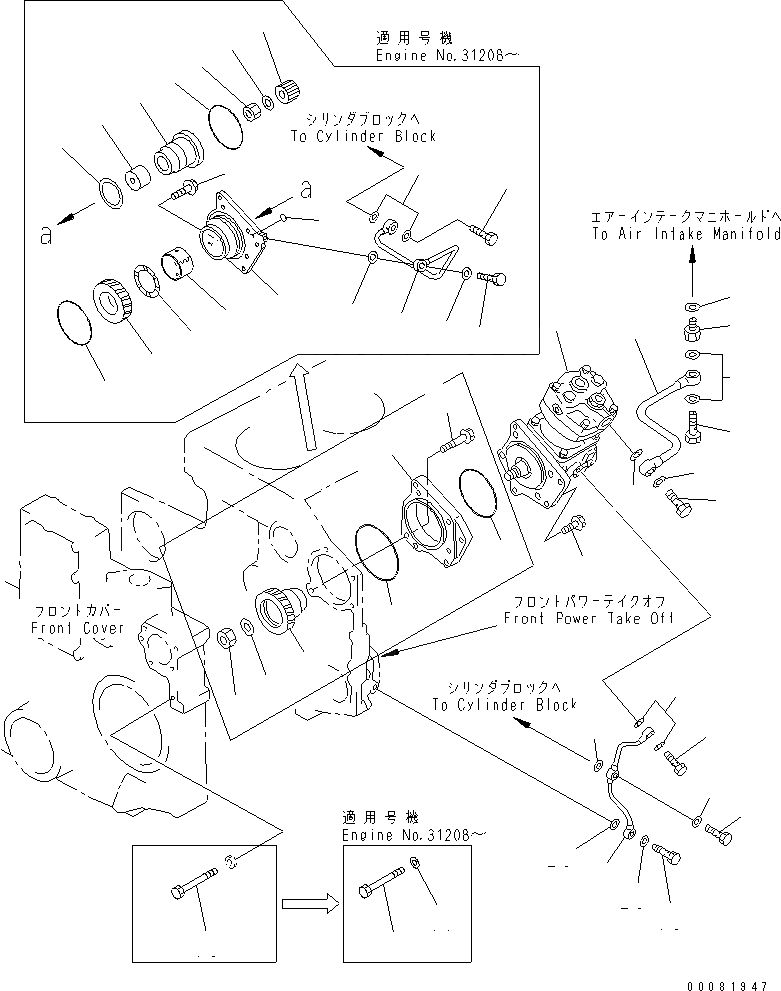 適用号機
Engine No.31208~

シリンダブロックへ
To Cylinder Block

a

a

エアーインテークマニホールドへ
To Air Intake Manifold

フロントカバー
Front Cover

フロントパワーテイクオフ
Front Power Take Off

シリンダブロックへ
To Cylinder Block

適用号機
Engine No.31208~

00081947