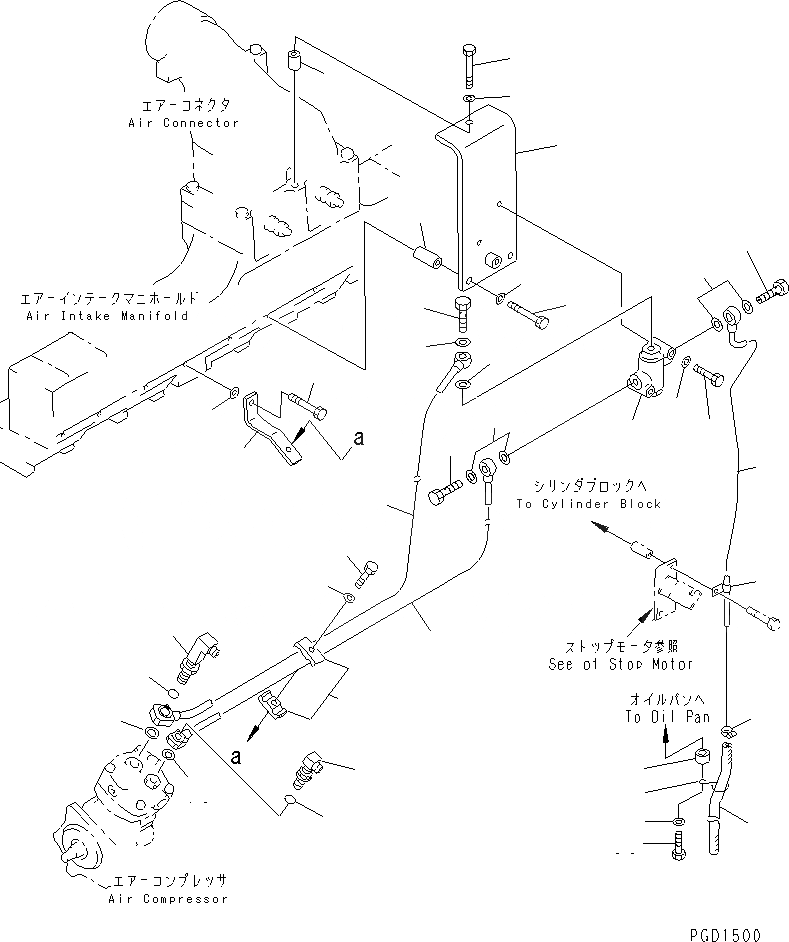 エアーコネクタ
Air Connector

エアーインテークマニホールド
Air Intake Manifold

a

シリンダブロックへ
To Cylinder Block

ストップモータ参照
See of Stop Motor

オイルパンへ
To Oil Pan

a

エアーコンプレッサ
Air Compressor

PGD1500