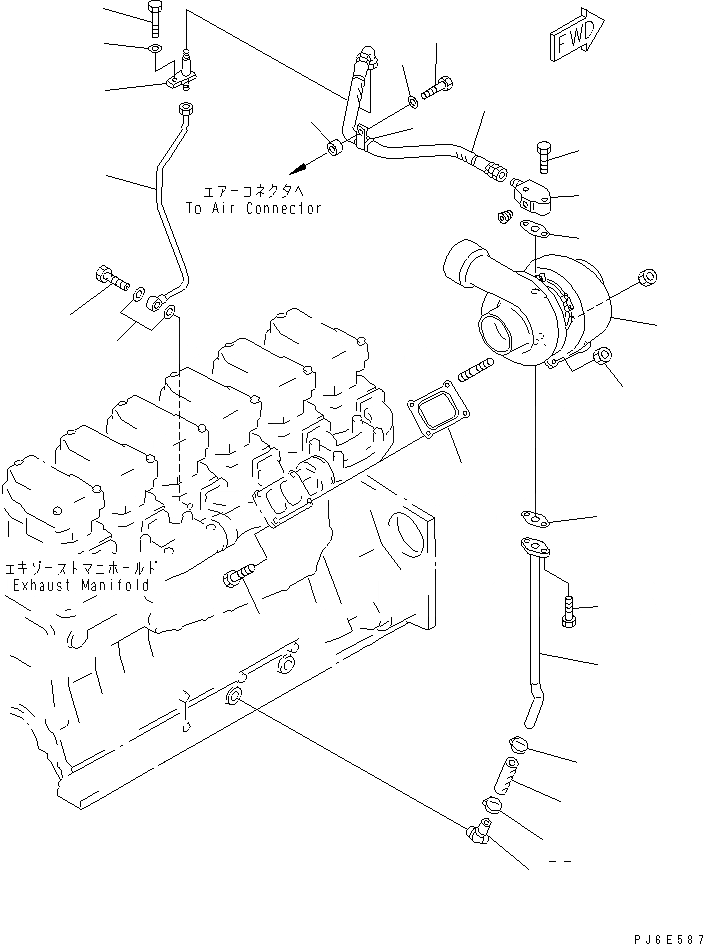 FWD

エアーコネクタへ
To Air Connector

エキゾーストマニホールド
Exhaust Manifold

PJ6E587