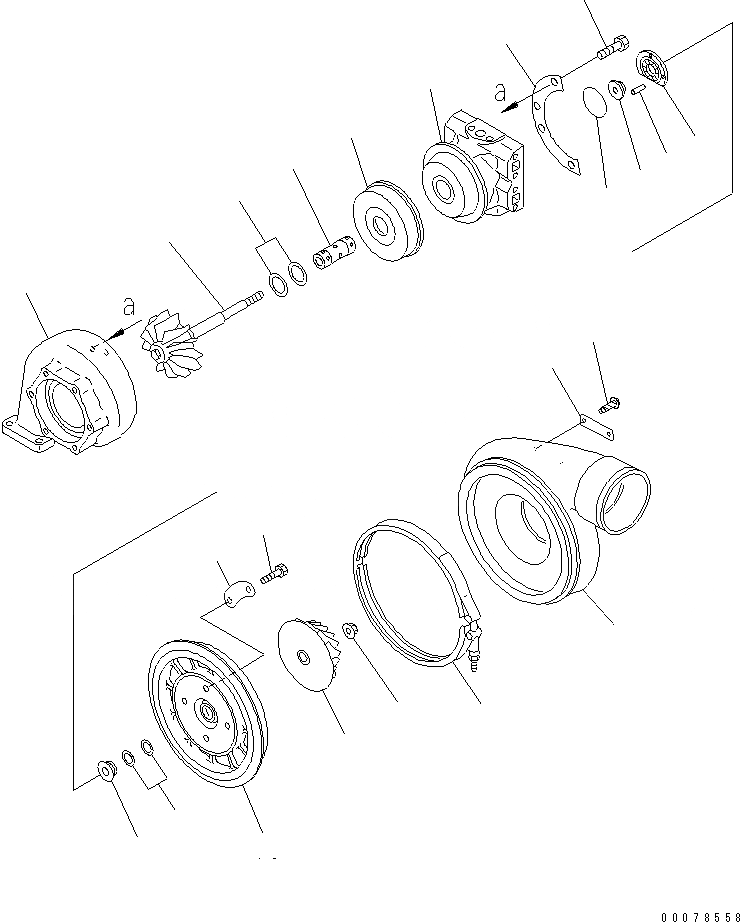 a

a

00078558