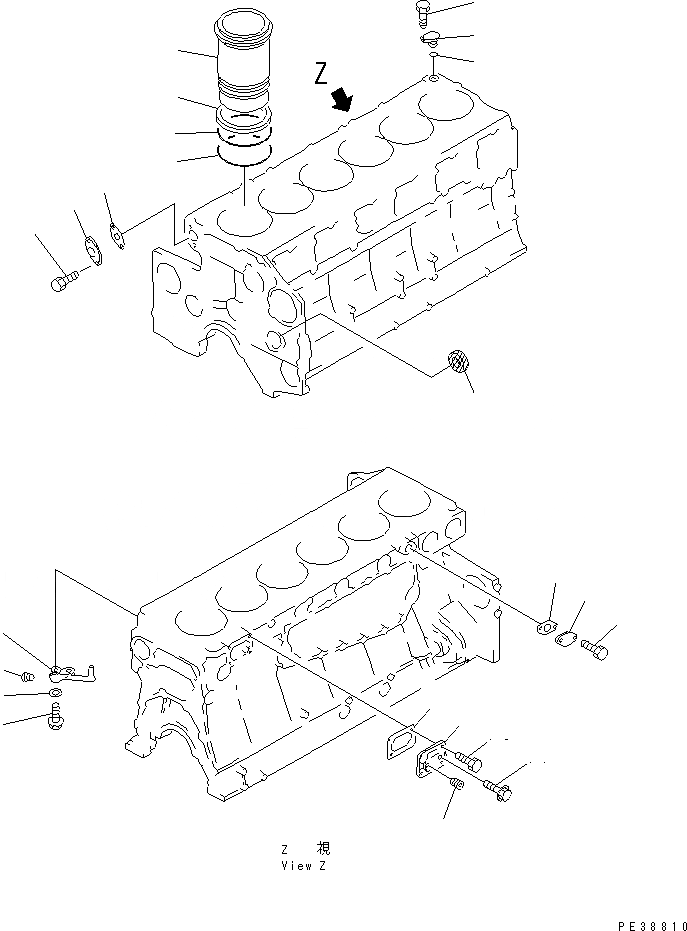 Z

Z 視
View Z

PE38810