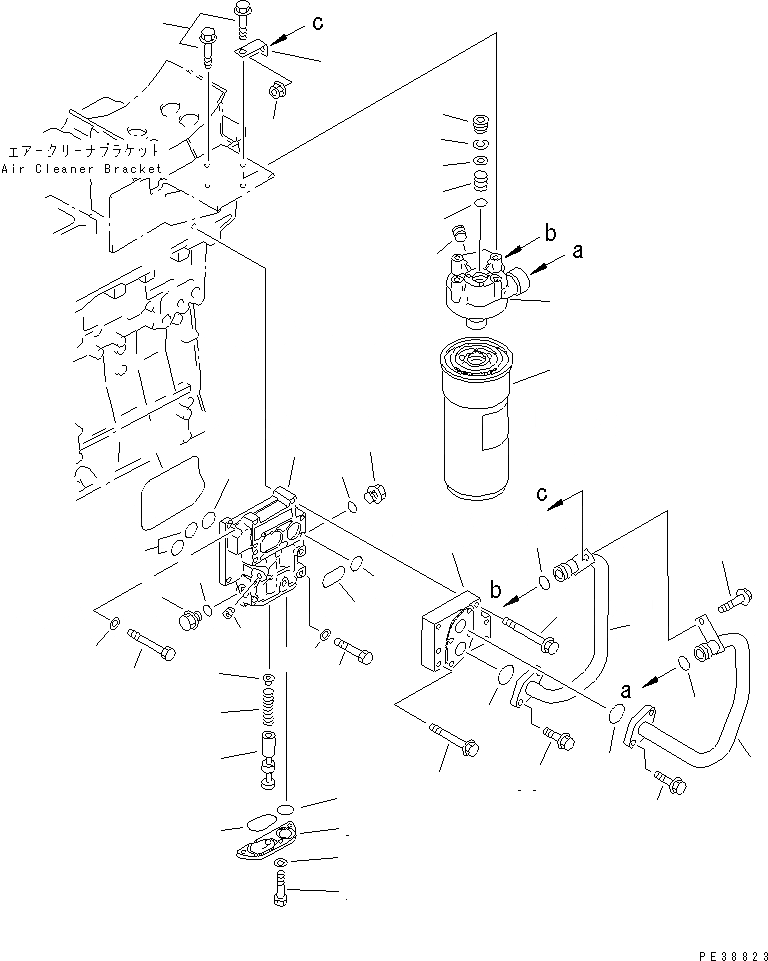 c
エアークリーナブラケット
Air Cleaner Bracket
b
a
c
b
a
PE38823