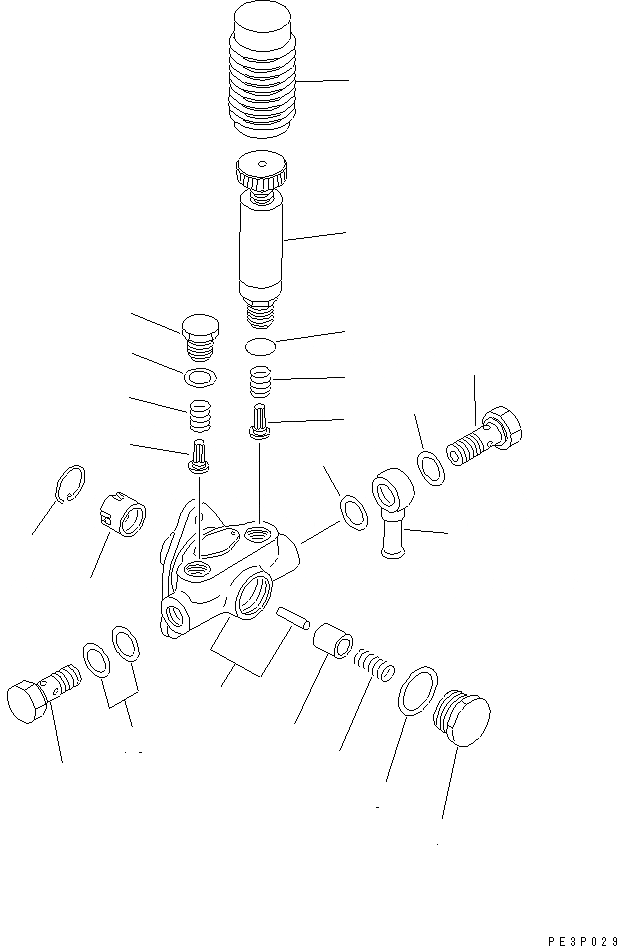 PE3P029