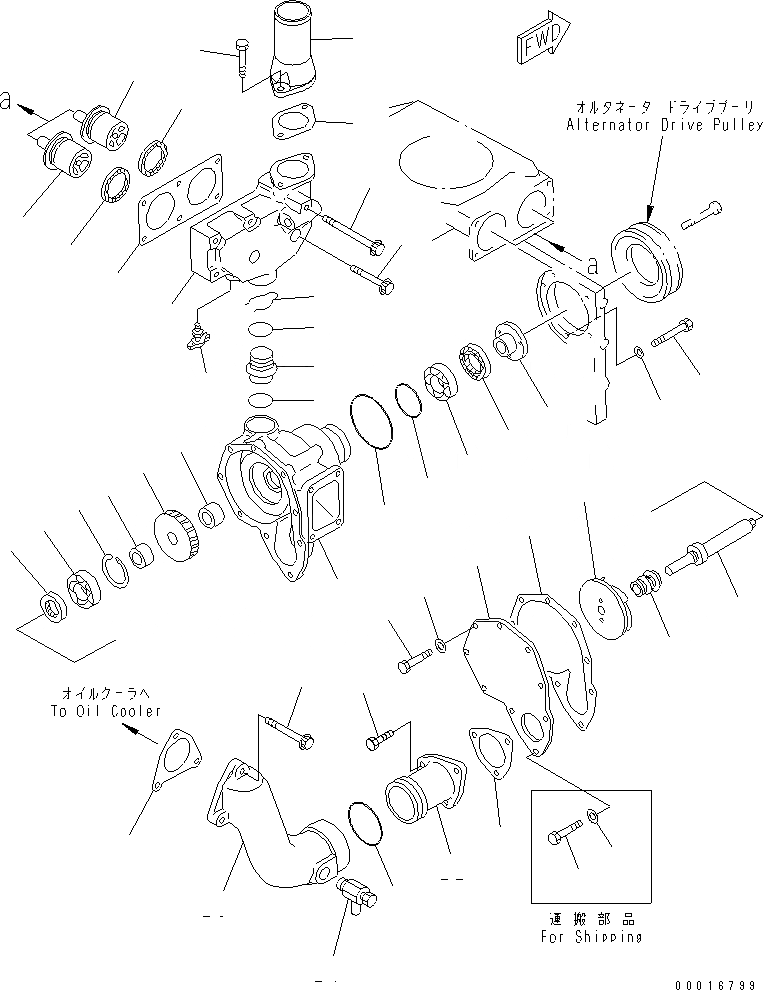 FWD

a

オルタネータ ドライブプーリ
Alternator Drive Pulley

a

オイルクーラへ
To Oil Cooler

運搬部品
For Shipping

00016799