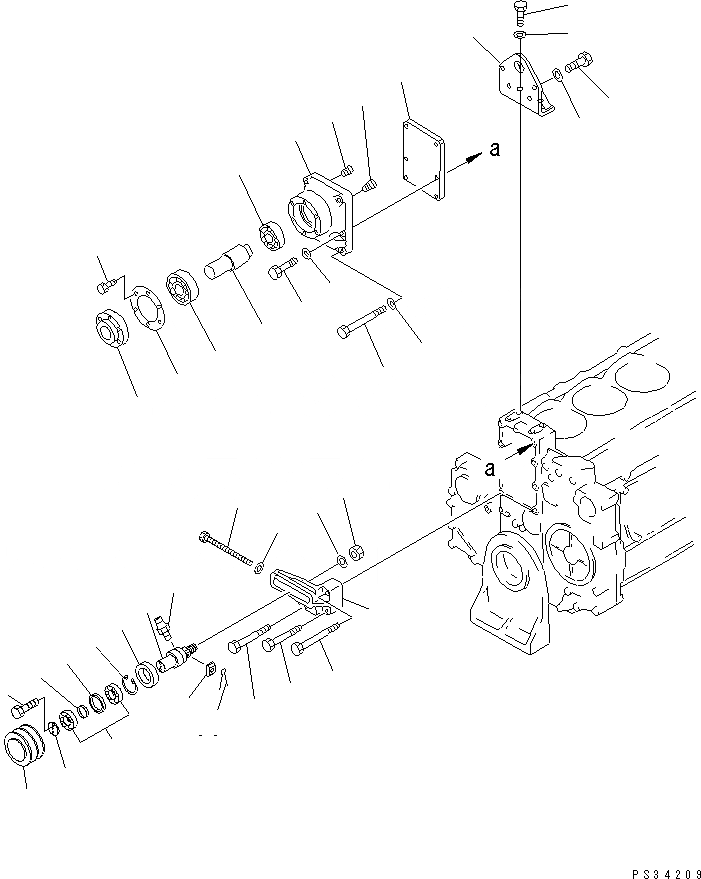 a

a

PS34209