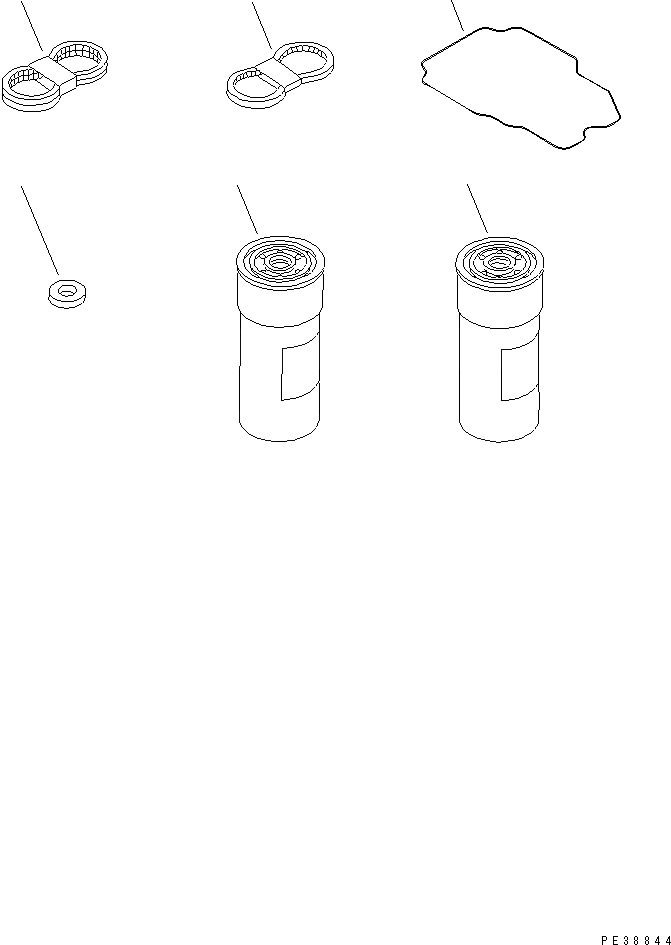 PE38844