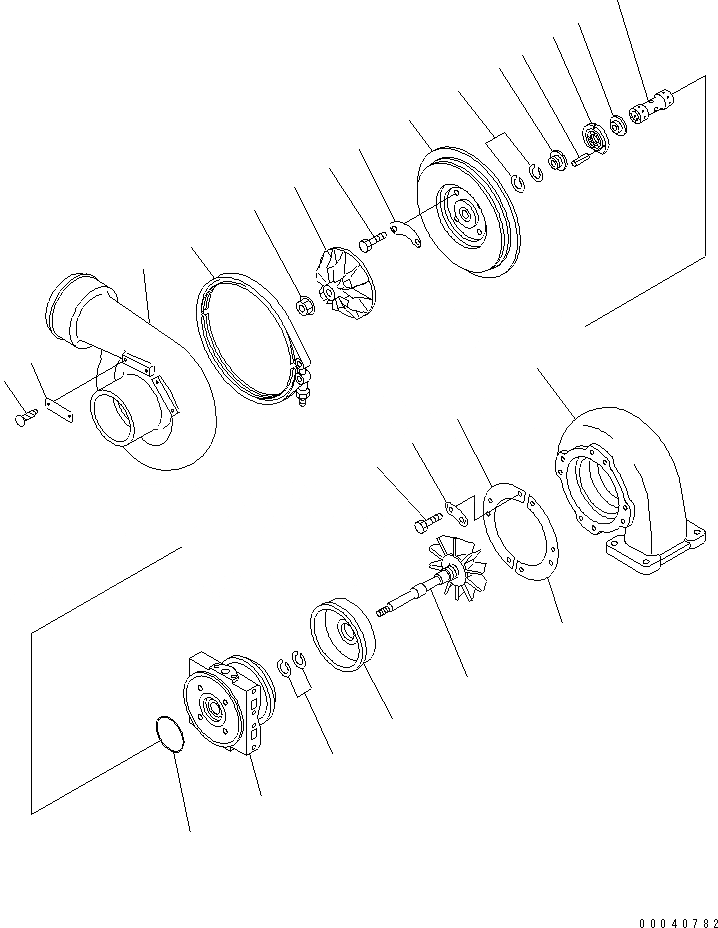 00040782