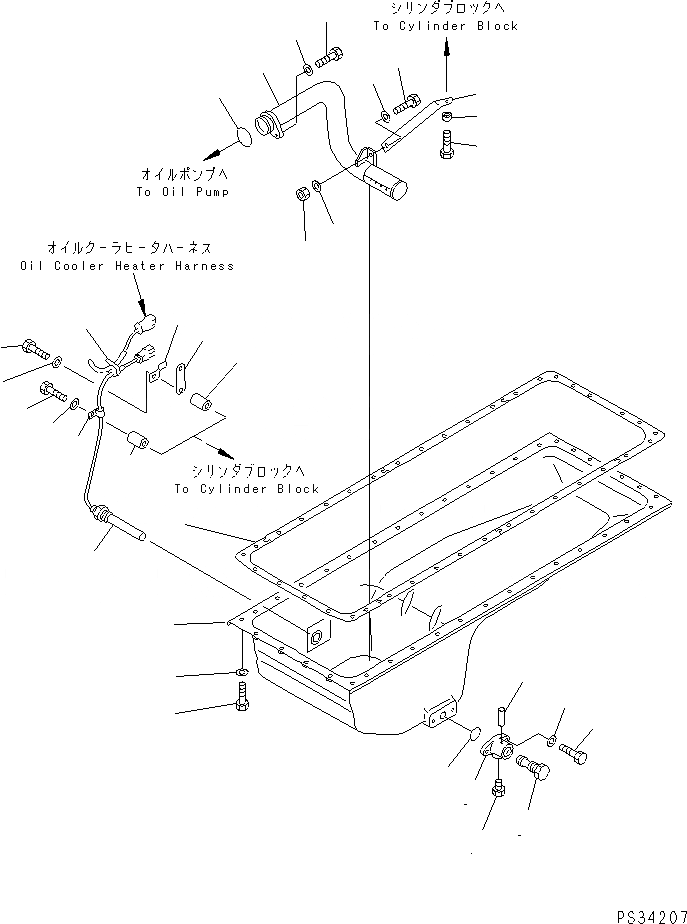 シリンダブロックへ
To Cylinder Block

オイルポンプへ
To Oil Pump

オイルクーラヒータハーネス
Oil Cooler Heater Harness

シリンダブロックへ
To Cylinder Block

PS34207