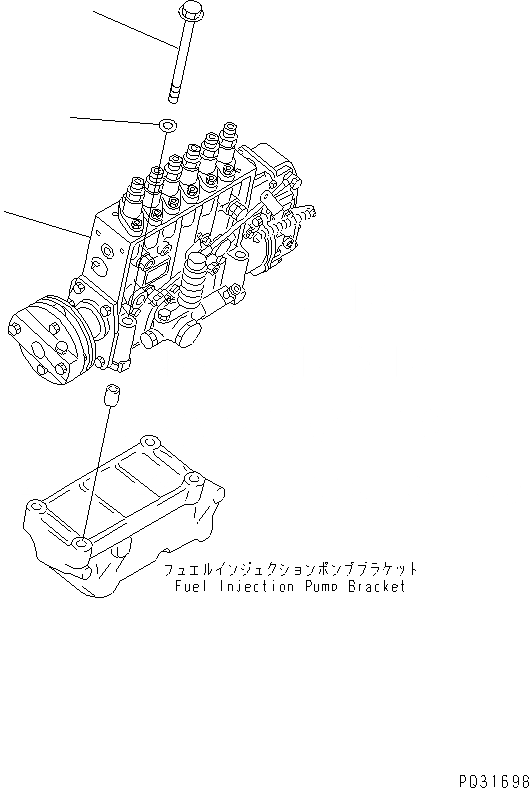 フュエルインジェクションポンプブラケット
Fuel Injection Pump Bracket

PQ31698