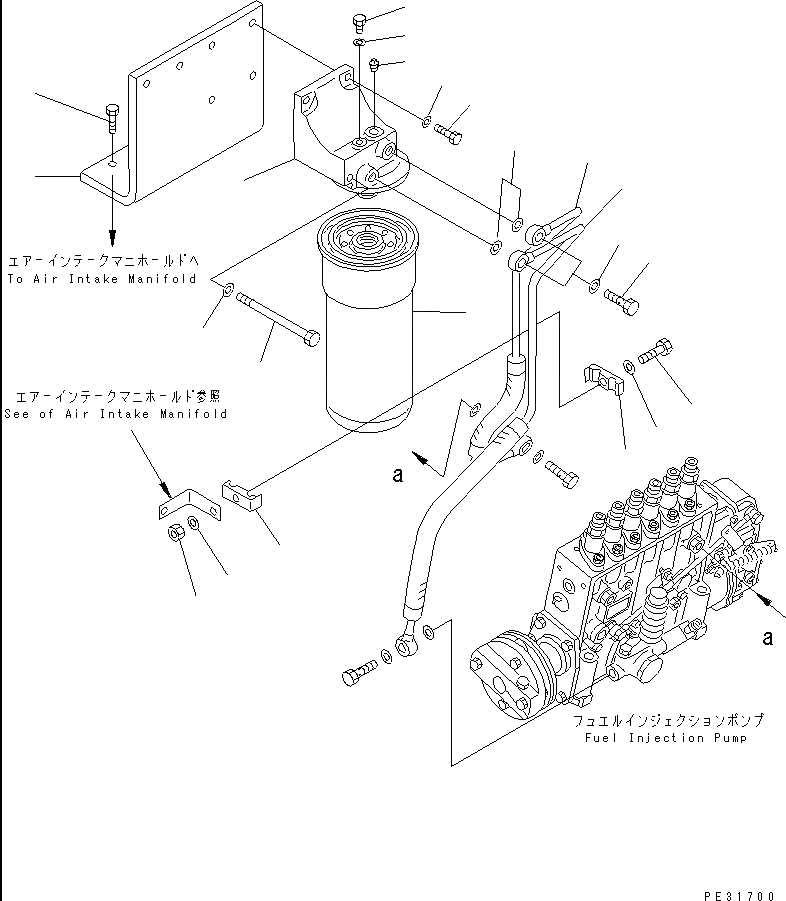 エアーインテークマニホールドへ
To Air Intake Manifold

エアーインテークマニホールド参照
See of Air Intake Manifold

a

a

フュエルインジェクションポンプ
Fuel Injection Pump

PE31700