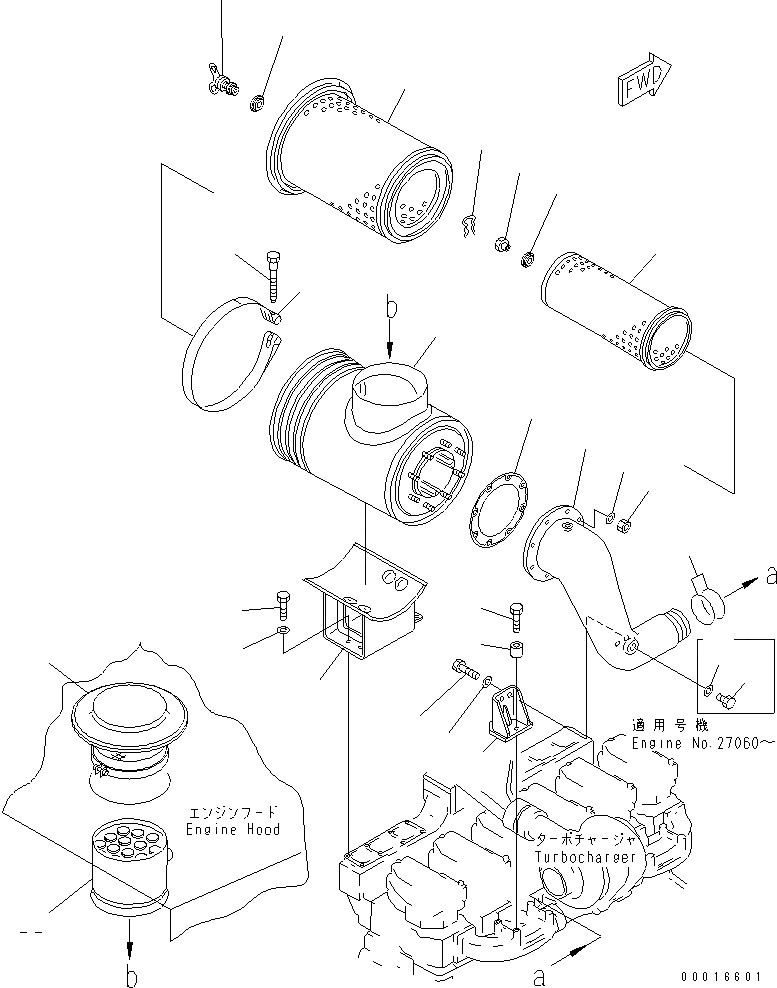 FWD

b

a

適用号機
Engine No.27060～

エンジンフード
Engine Hood

ターボチャージャ
Turbocharger

b

a

00016601