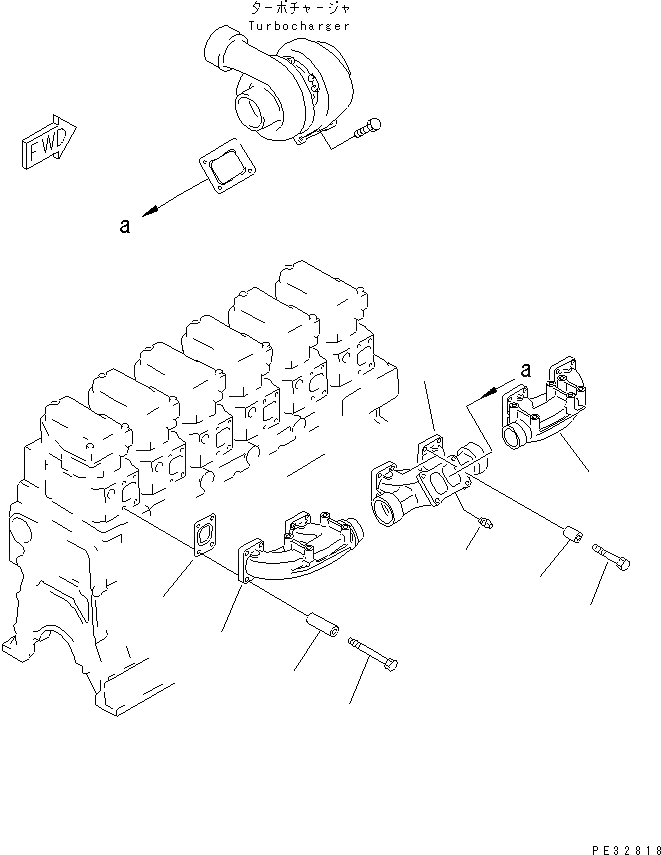 ターボチャージャ
Turbocharger

FWD

a

a

PE32818