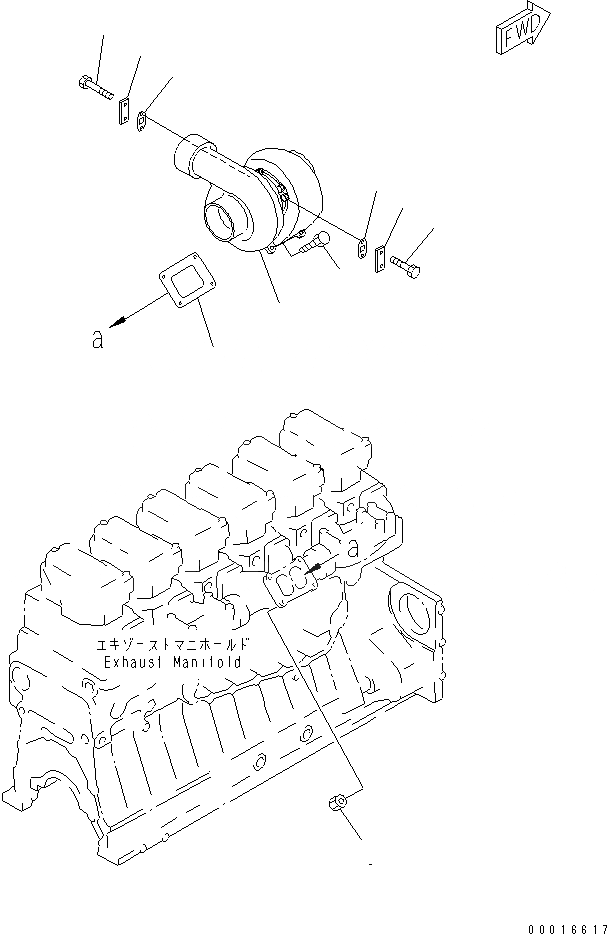 FWD

a

a

エキゾーストマニホールド
Exhaust Manifold

00016617