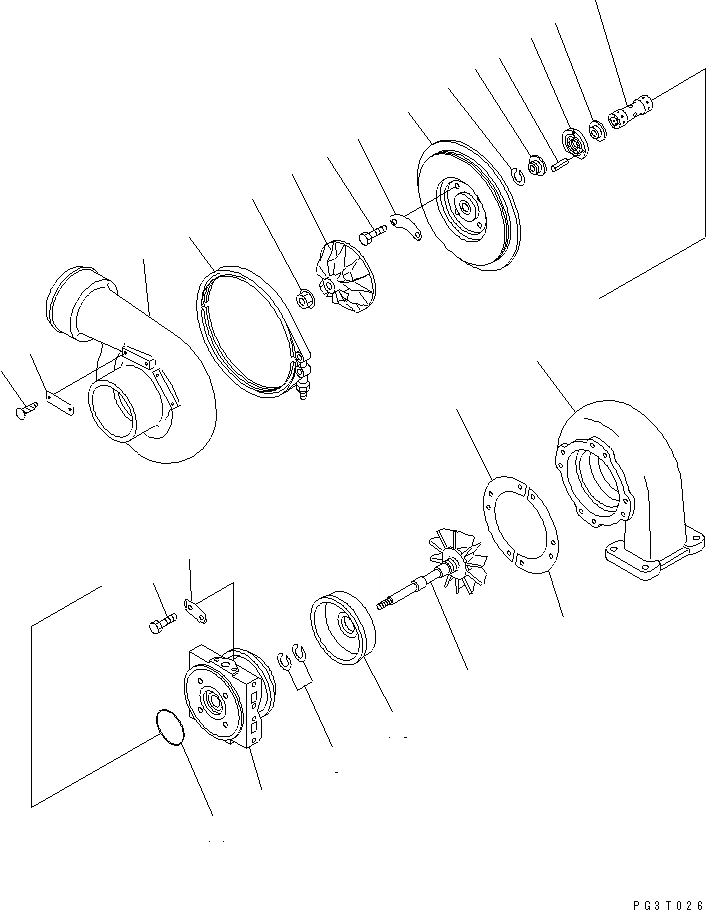 PG3T026