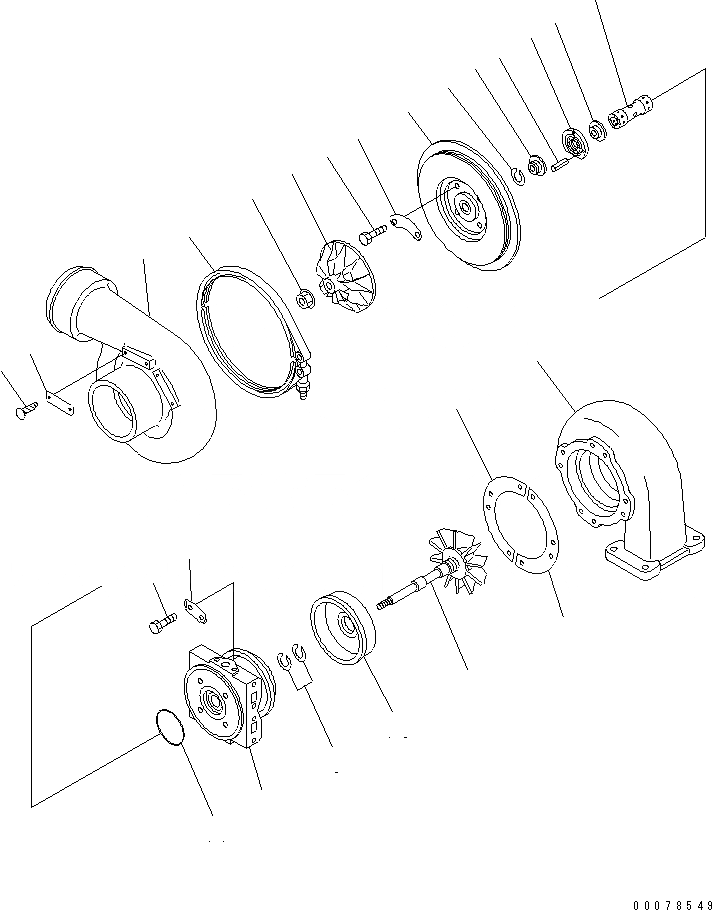 00078549