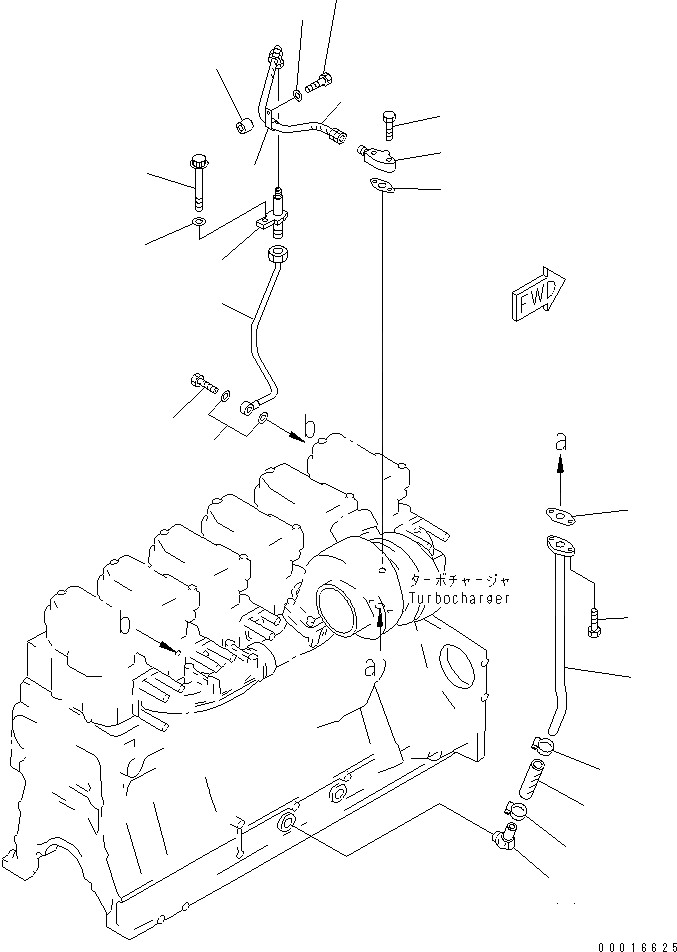 FWD

b

a

ターボチャージャ
Turbocharger

b

a

00016625