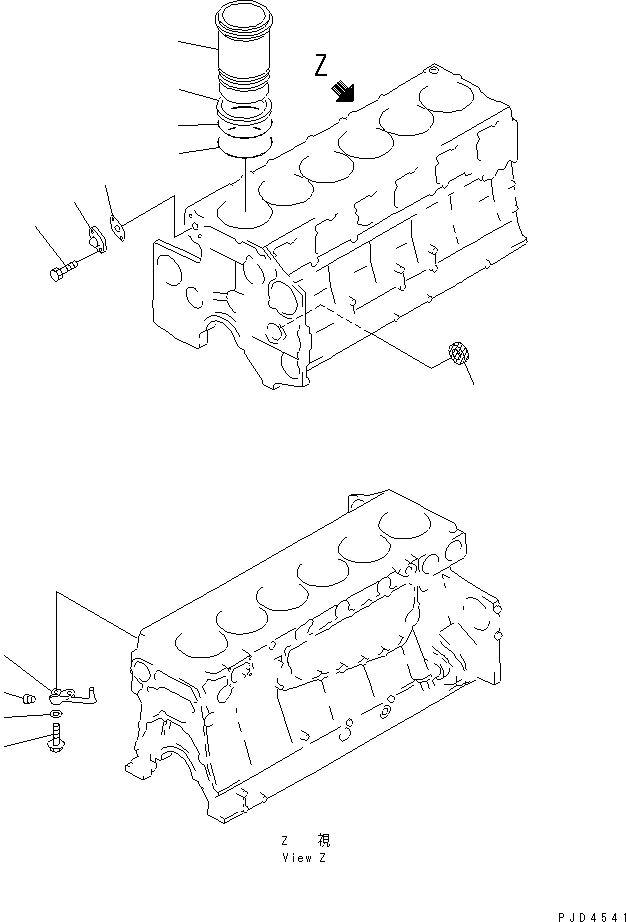 Z

Z 視
View Z

PJD4541