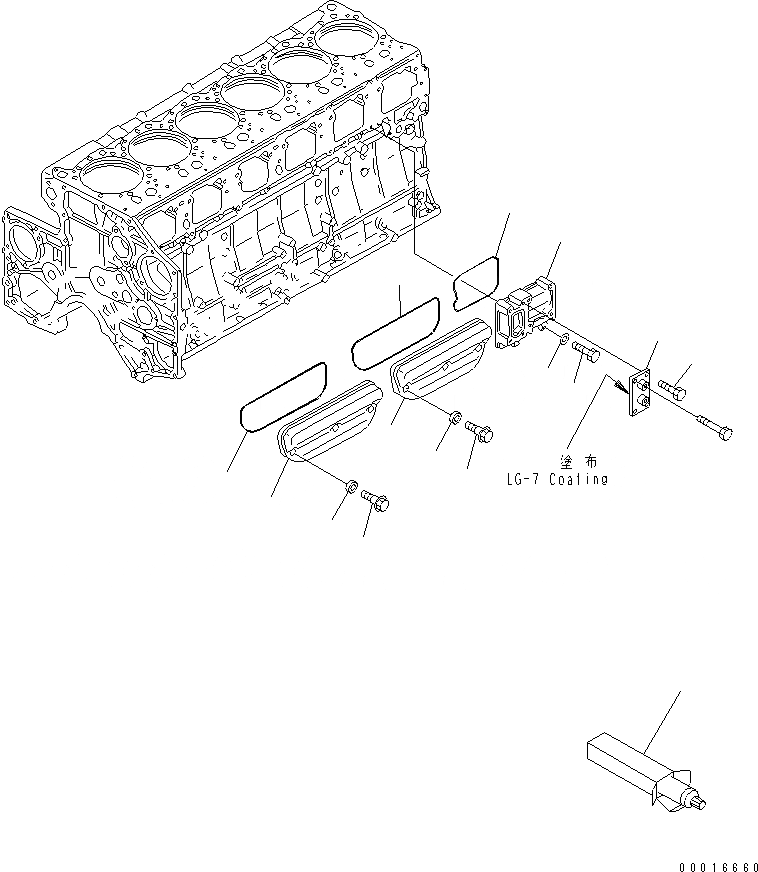 塗布
LG-7 Coaling

00016660