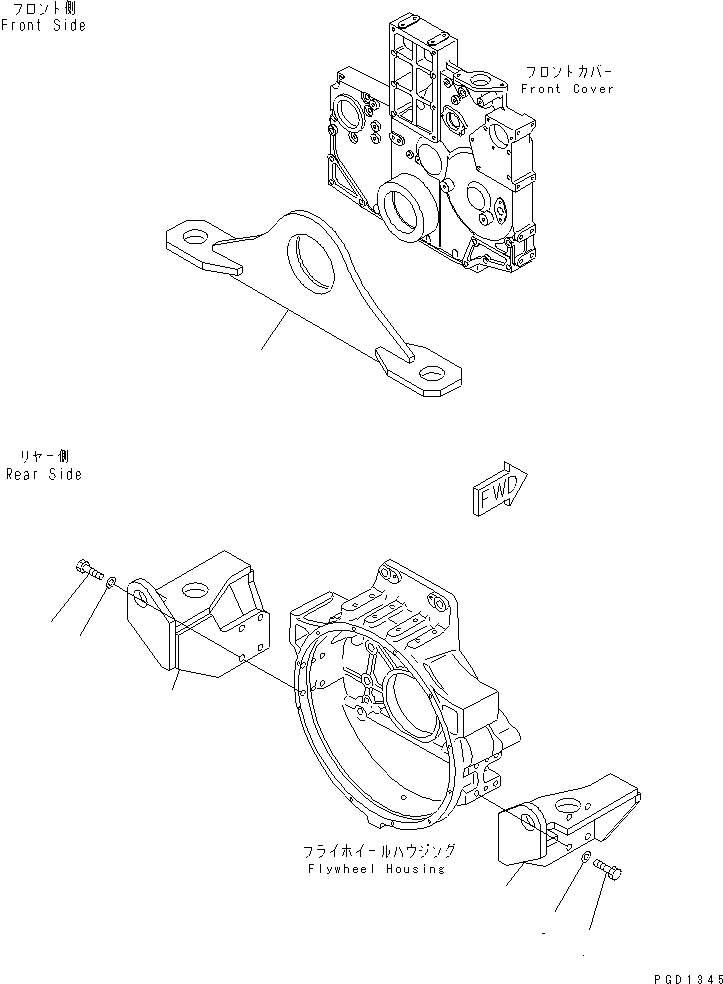 フロント側
Front Side

フロントカバー
Front Cover

リヤー側
Rear Side

FWD

フライホイールハウジング
Flywheel Housing

PGD1345