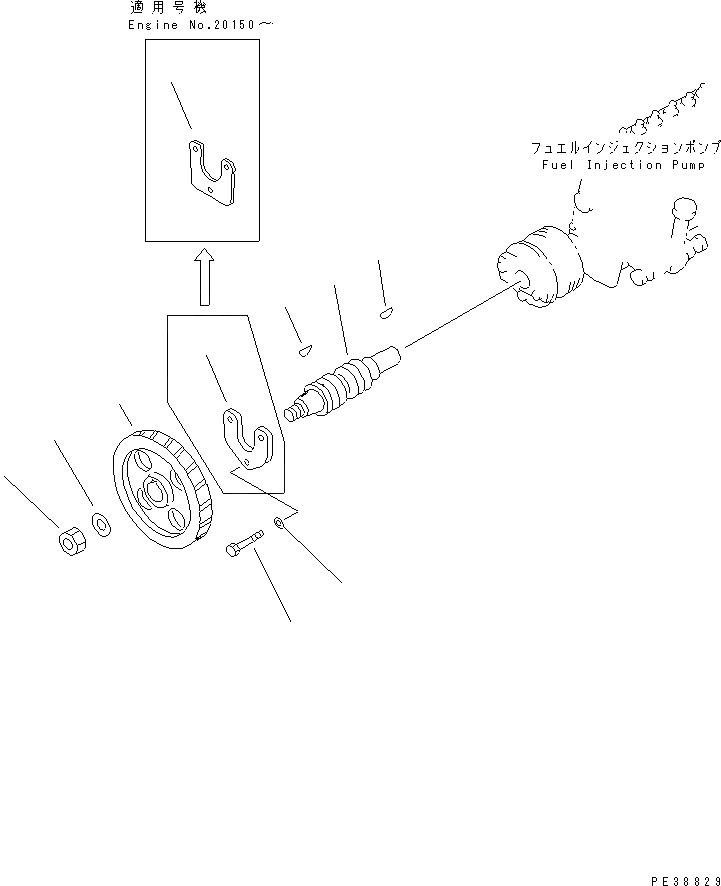 適用号機
Engine No.20150～

フュエルインジェクションポンプ
Fuel Injection Pump

PE38829