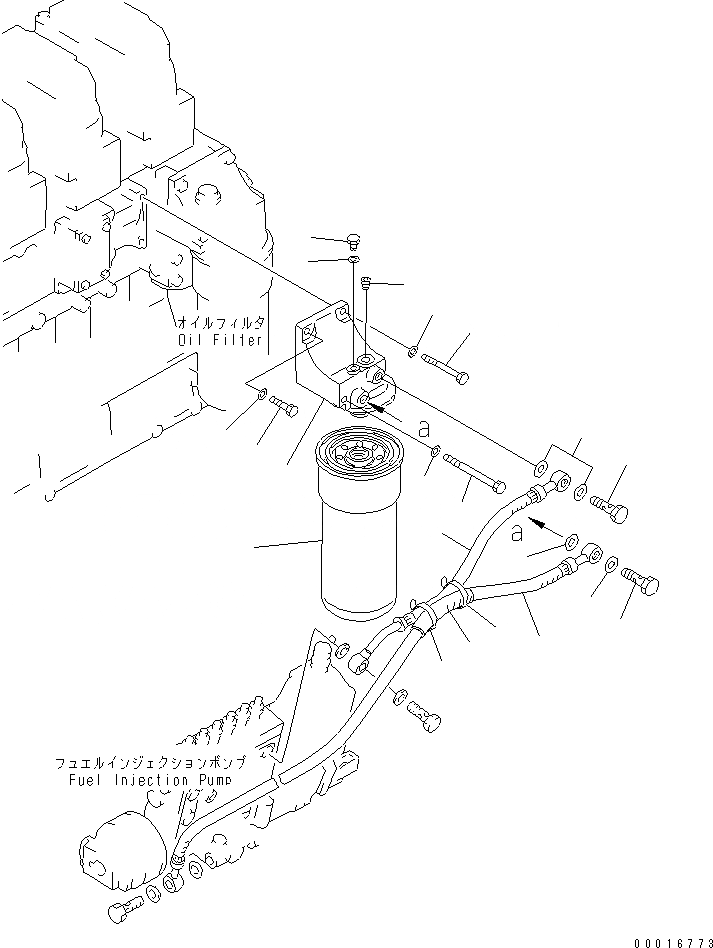 オイルフィルタ
Oil Filter

a

a

フュエルインジェクションポンプ
Fuel Injection Pump

00016773