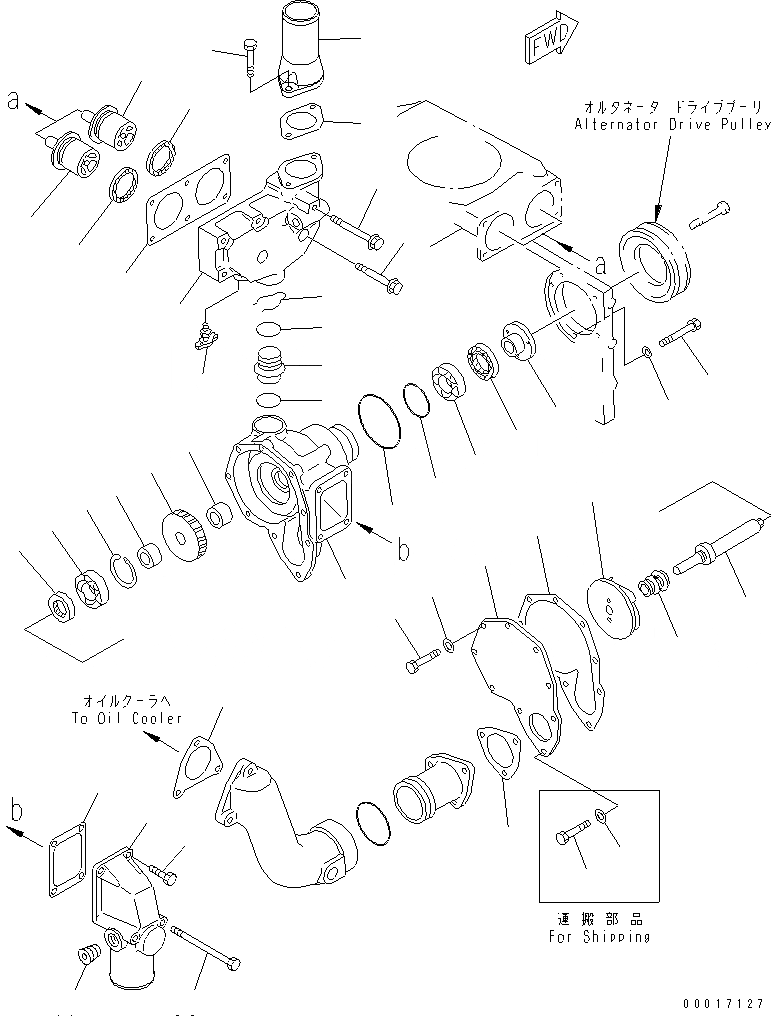 FWD

a

オルタネータ ドライブプーリ
Alternator Drive Pulley

a

b

オイルクーラへ
To Oil Cooler

b

運搬部品
For Shipping

00017127