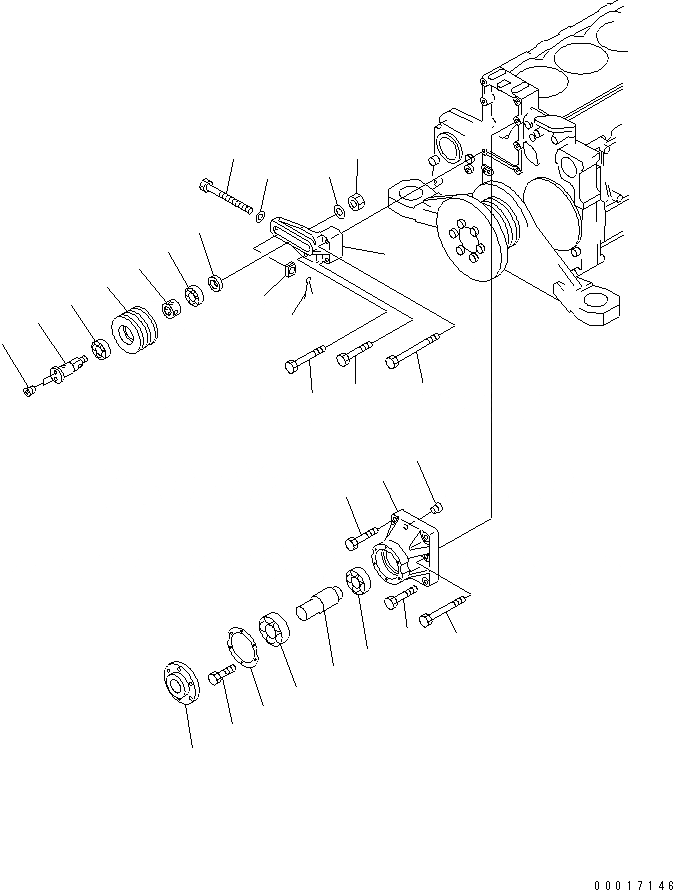 00017146