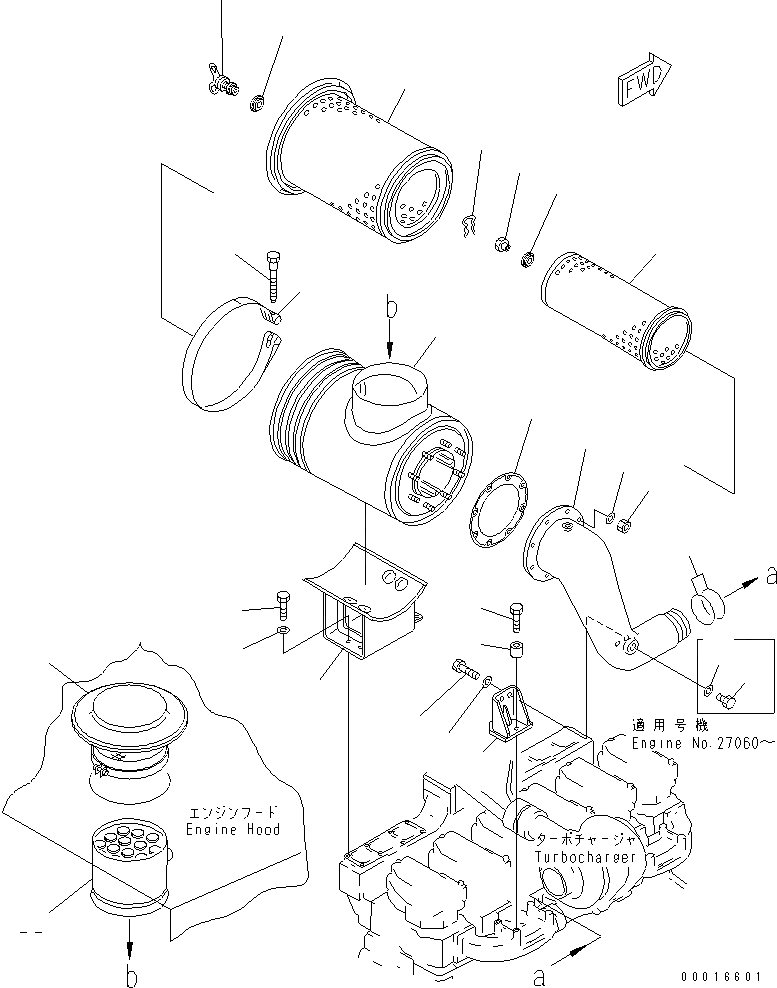 FWD

b

a

適用号機
Engine No.27060～

エンジンフード
Engine Hood

ターボチャージャ
Turbocharger

b

a

00016601