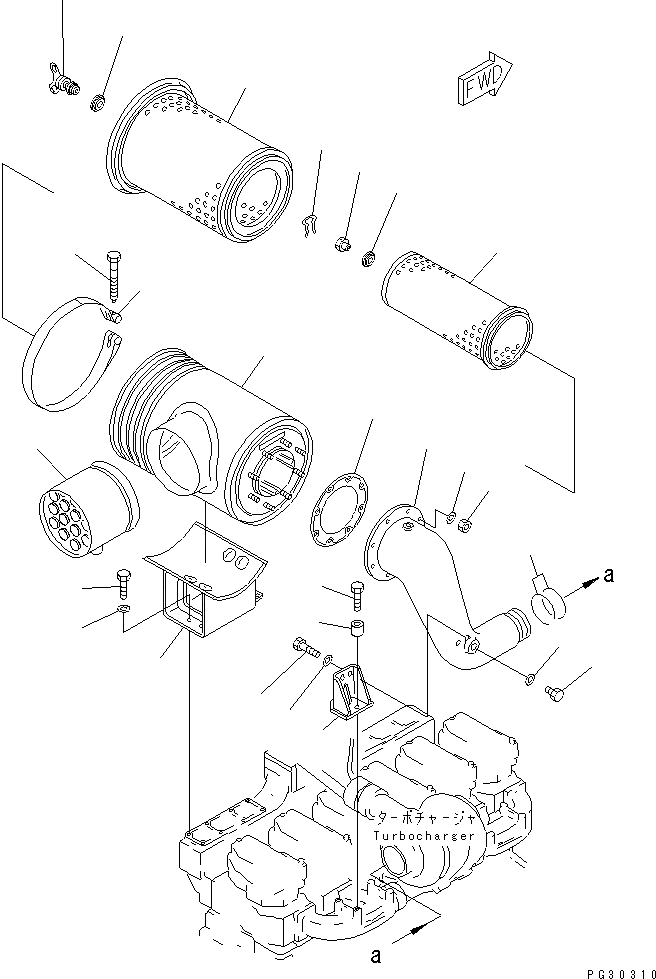 FWD

a

ターボチャージャ
Turbocharger

a

PG30310