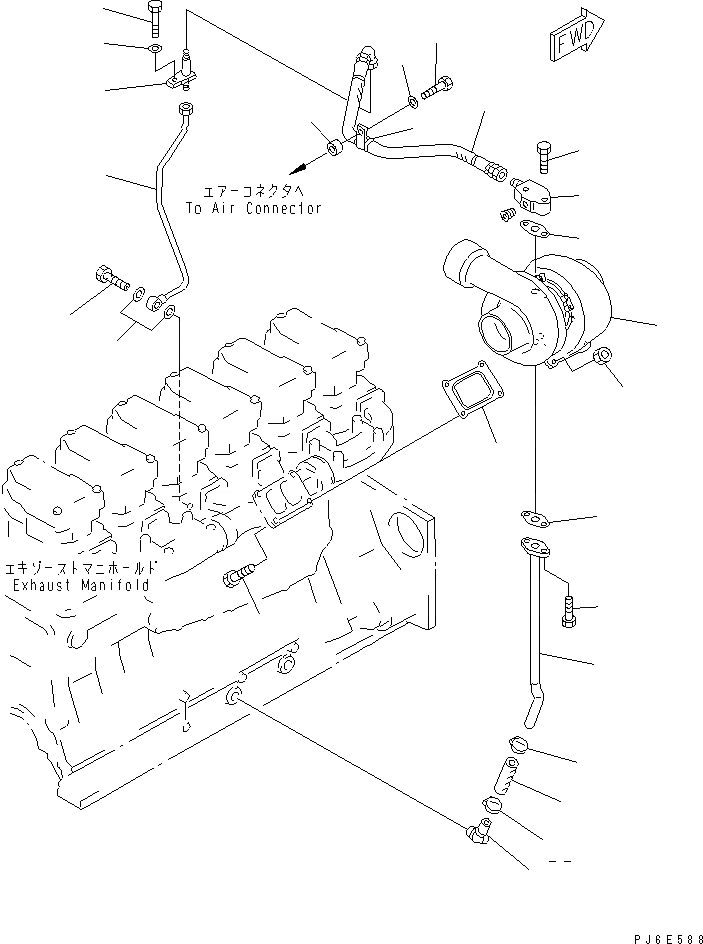 FWD

エアーコネクタへ
To Air Connector

エキゾーストマニホールド
Exhaust Manifold

PJ6E588