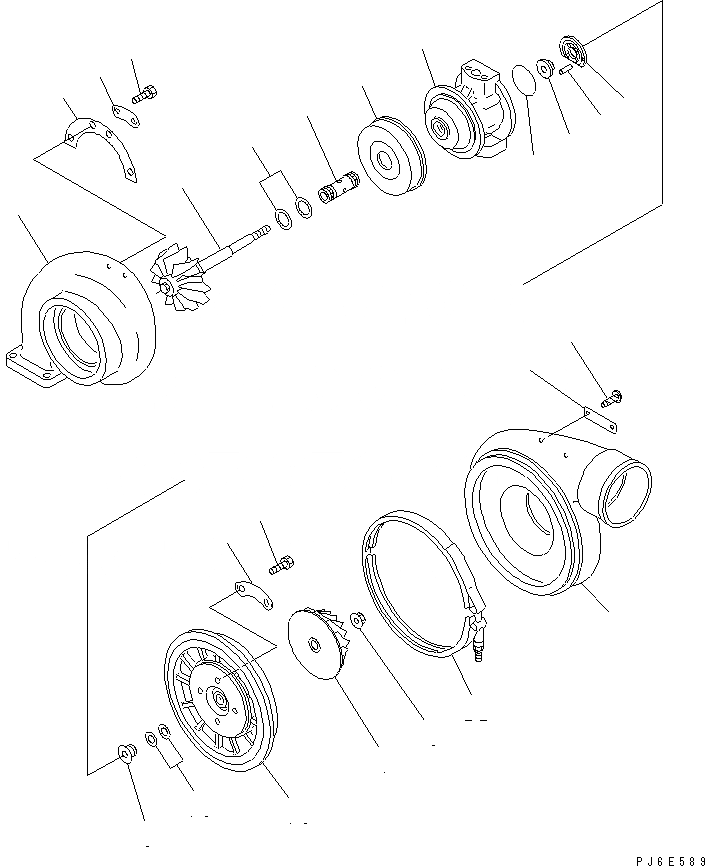 PJ6E589