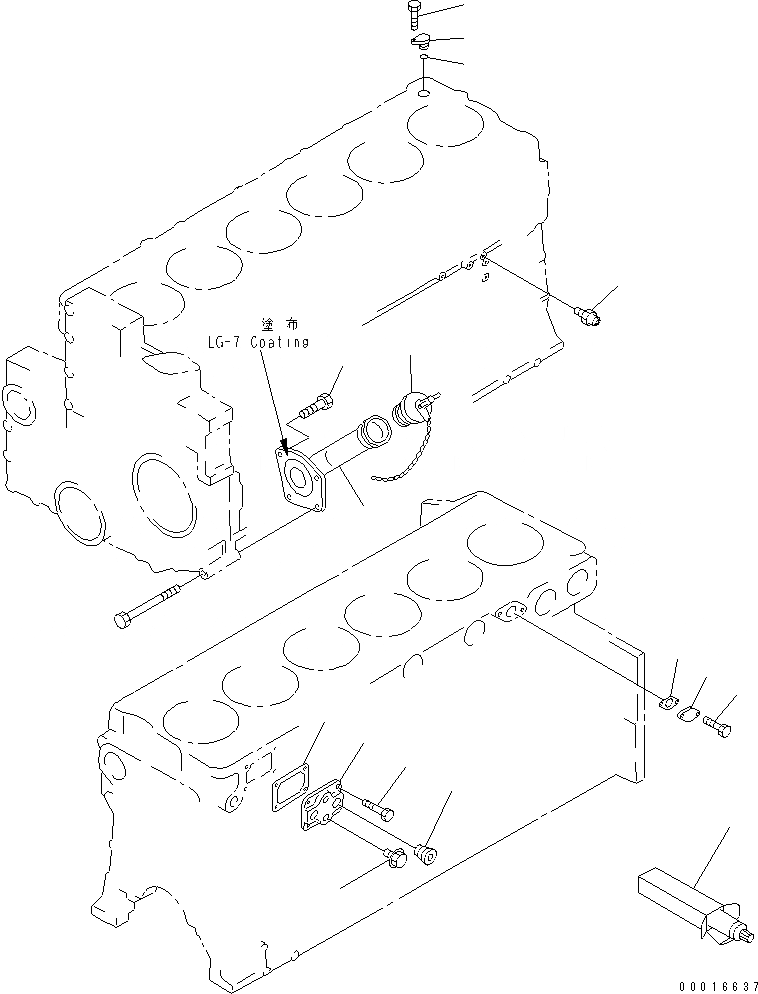 塗布
LG-7 Coating

00016637