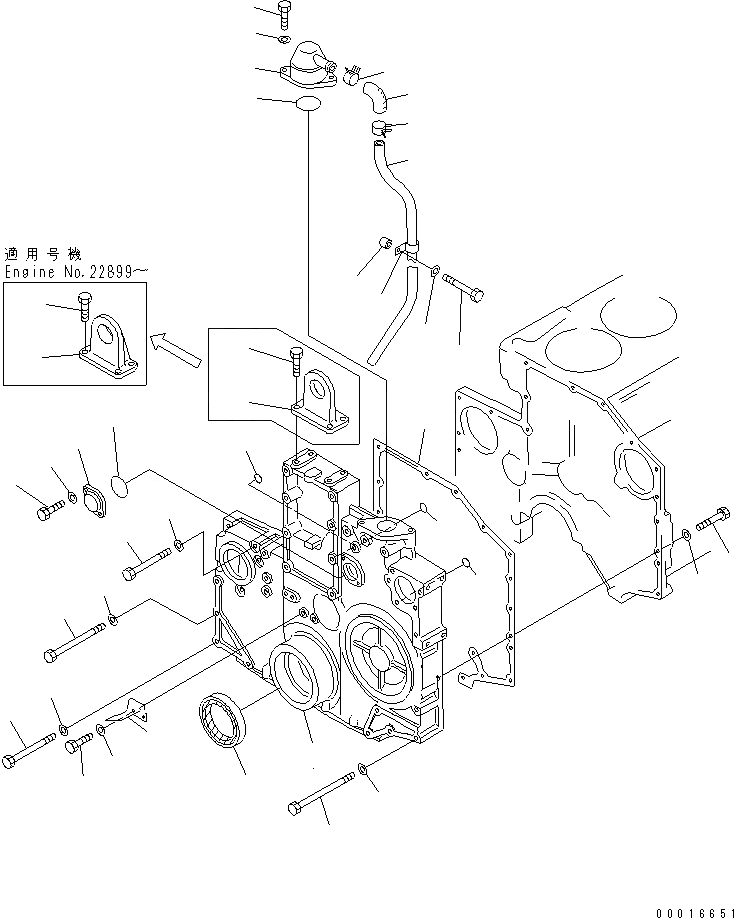 適用号機
Engine No.22899~

00016651