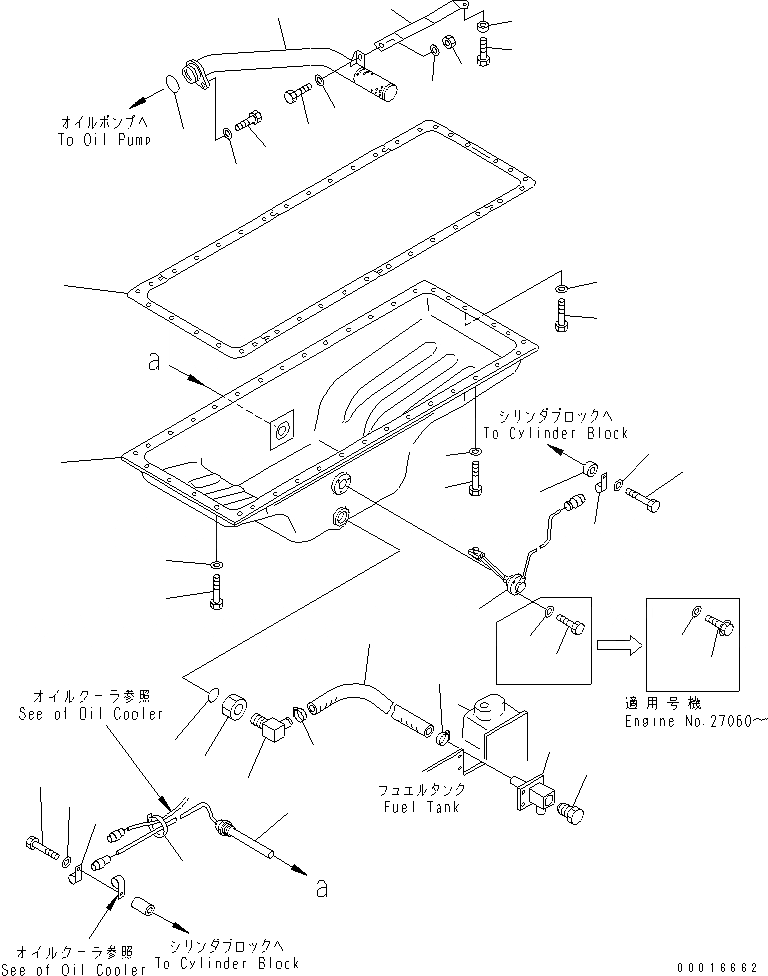 オイルポンプへ
To Oil Pump

a

シリンダブロックへ
To Cylinder Block

適用号機
Engine No.27060~

オイルクーラ参照
See of Oil Cooler

フュエルタンク
Fuel Tank

a

オイルクーラ参照
See of Oil Cooler

シリンダブロックへ
To Cylinder Block

00016662