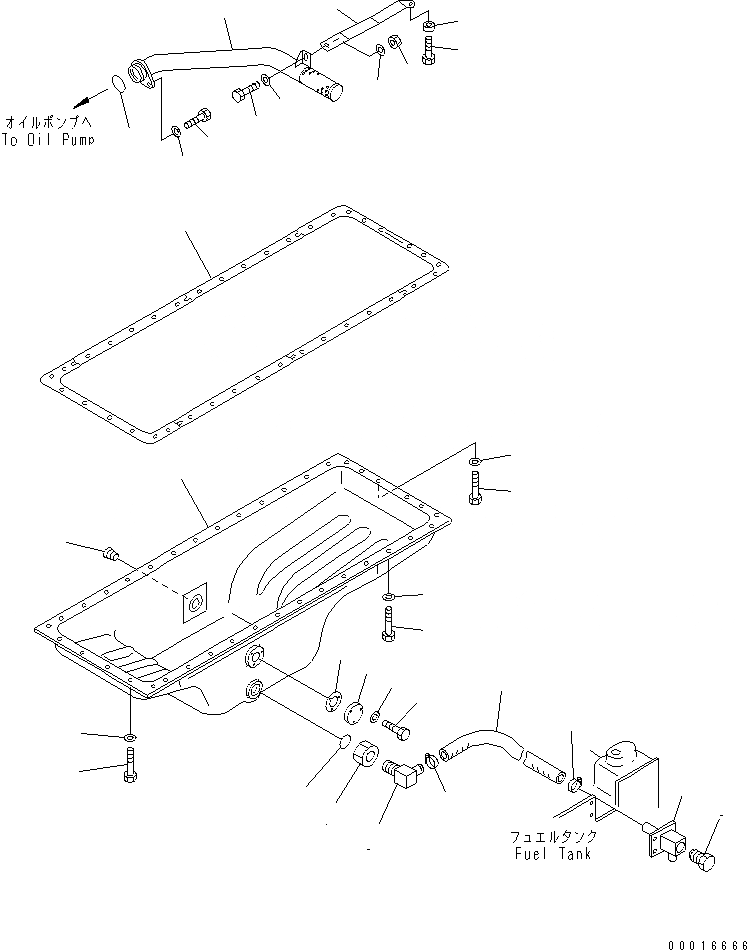 オイルポンプへ
To Oil Pump

フュエルタンク
Fuel Tank

00016666