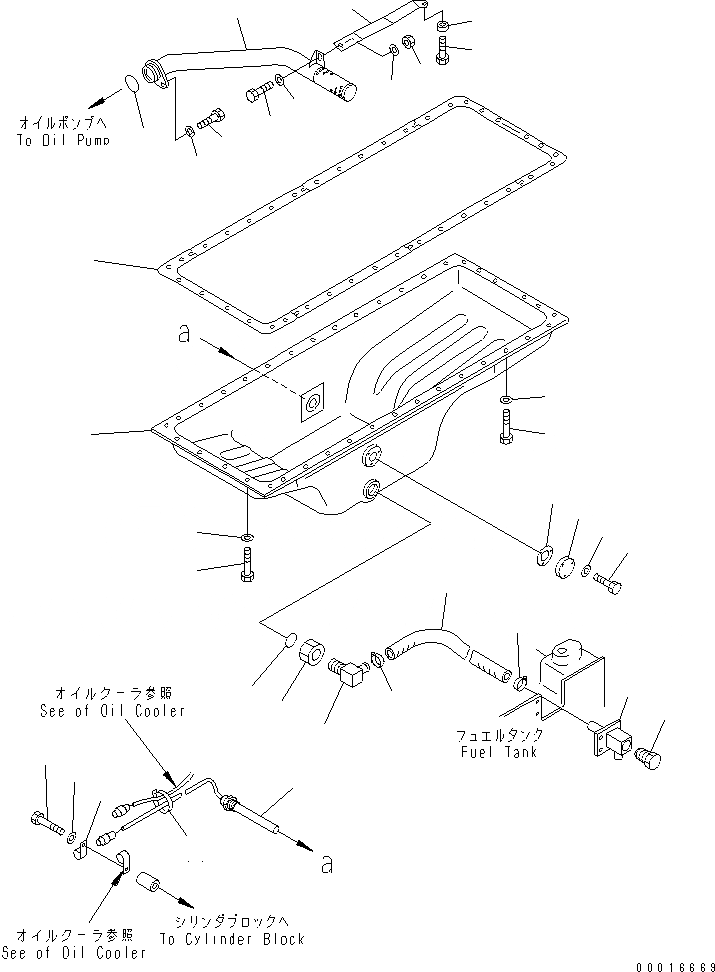 オイルポンプへ
To Oil Pump

a

オイルクーラ参照
See of Oil Cooler

フュエルタンク
Fuel Tank

a

オイルクーラ参照
See of Oil Cooler

シリンダブロックへ
To Cylinder Block

00016669