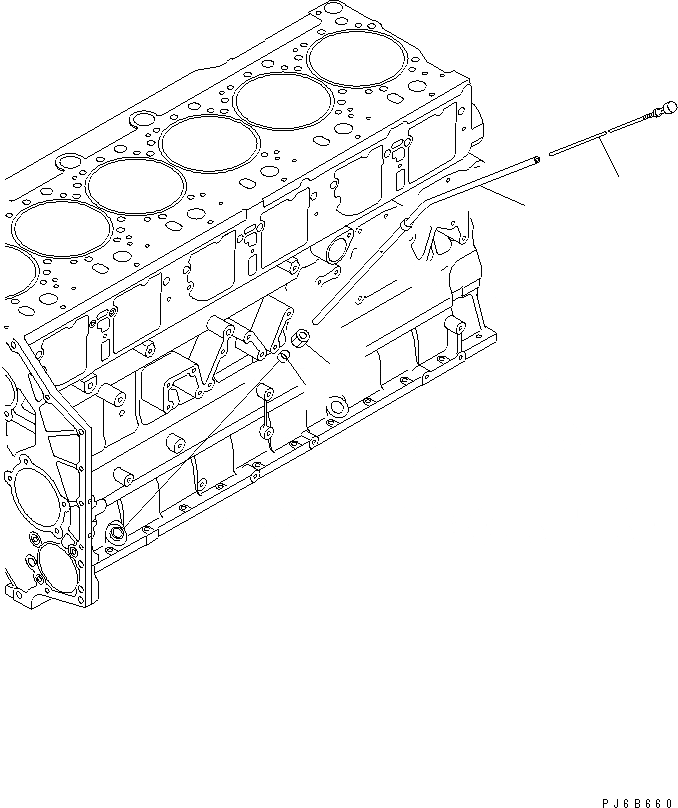 PJ6B660