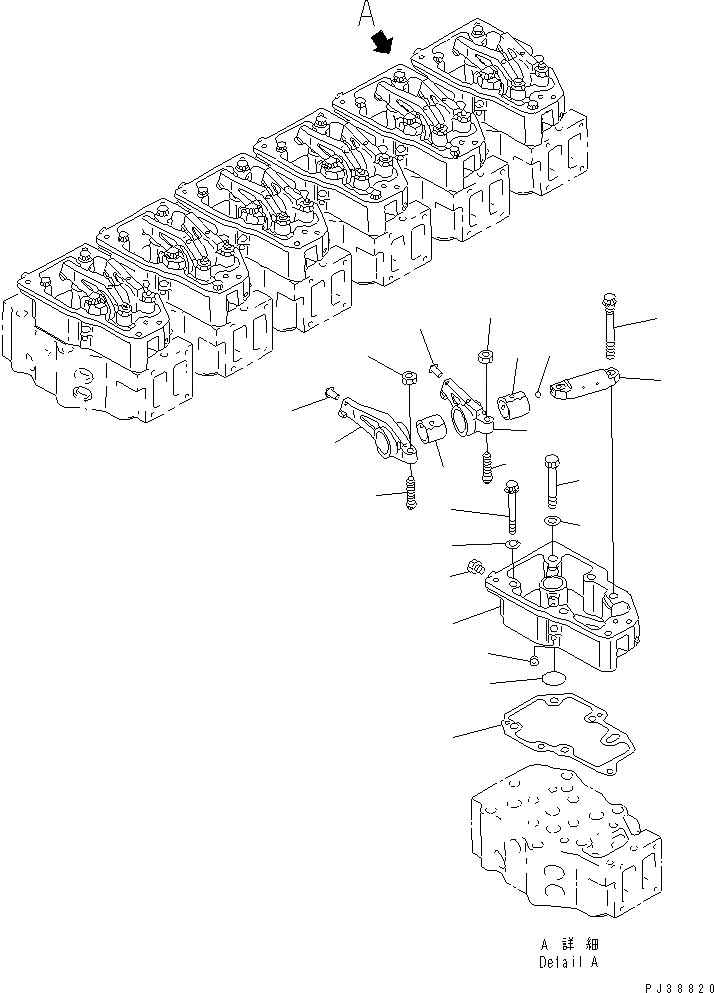 A

A 詳細
Detail A

PJ38820