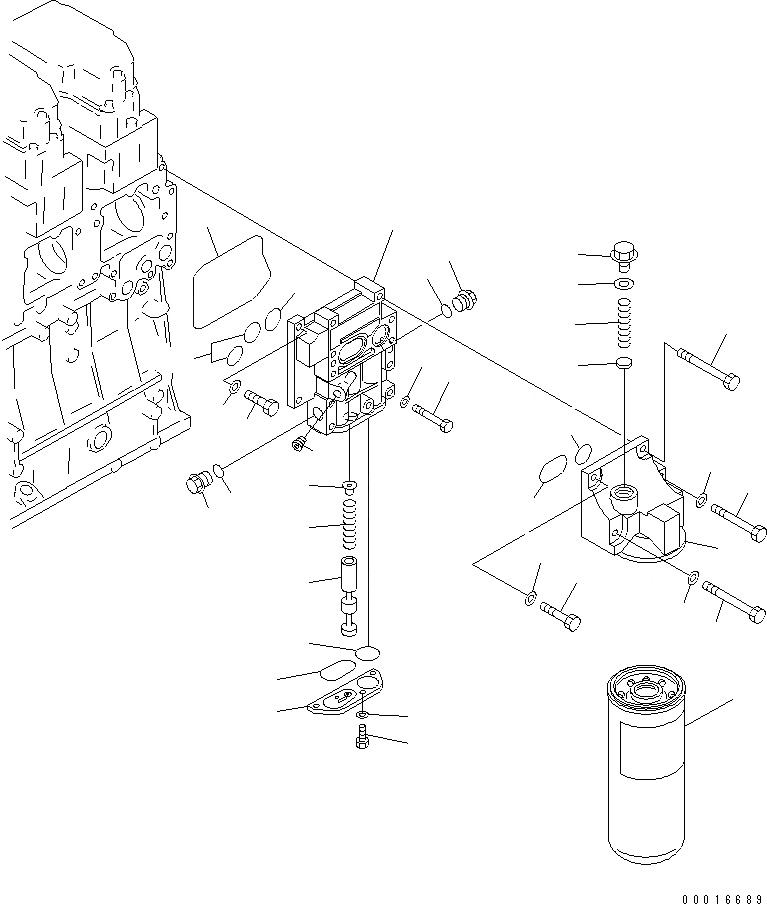 00016689