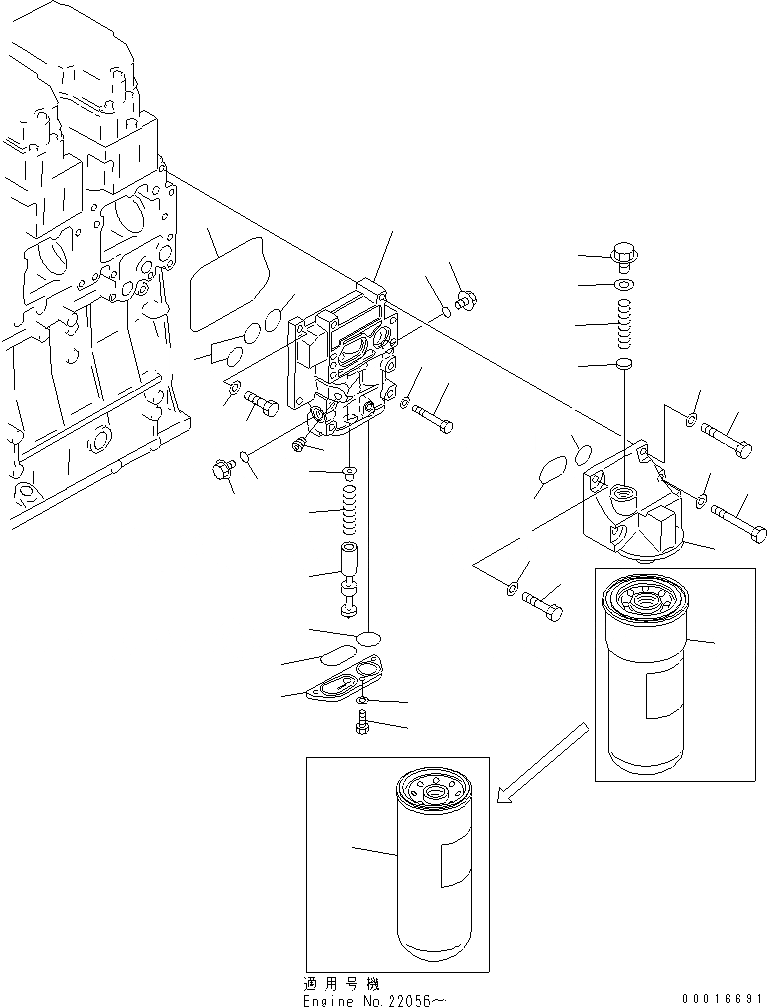 適用号機
Engine No.22056～

00016691