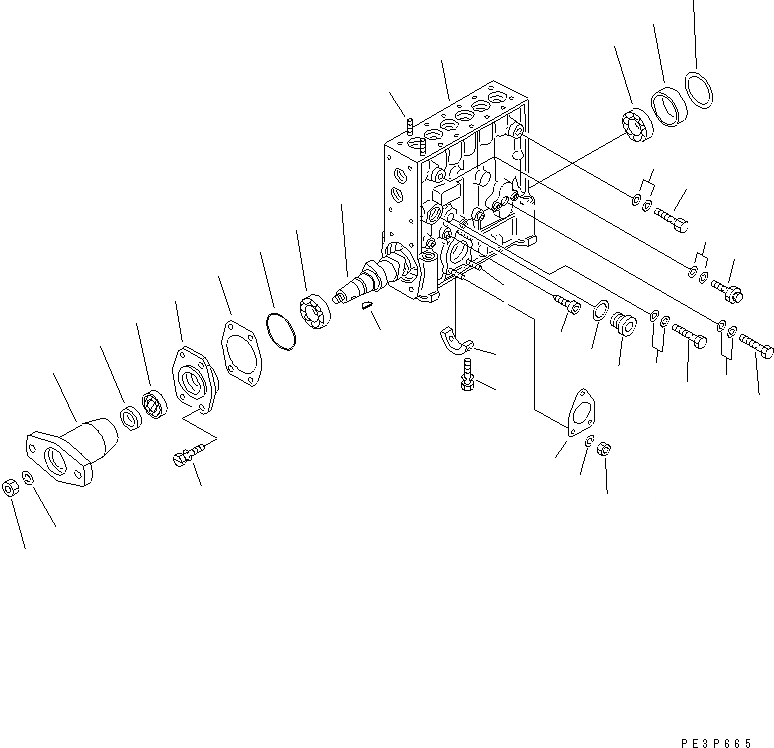 PE3P665