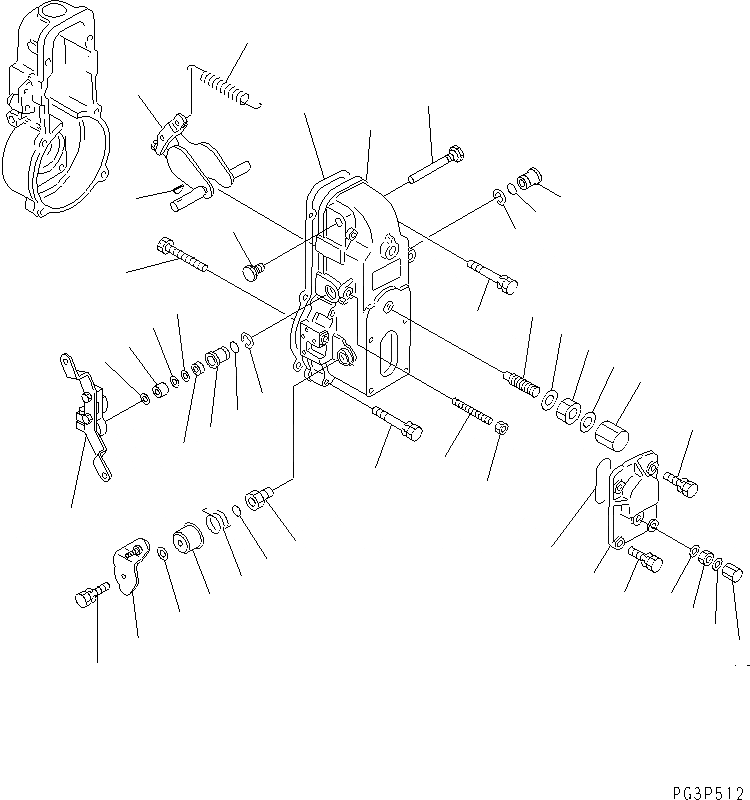 PG3P512