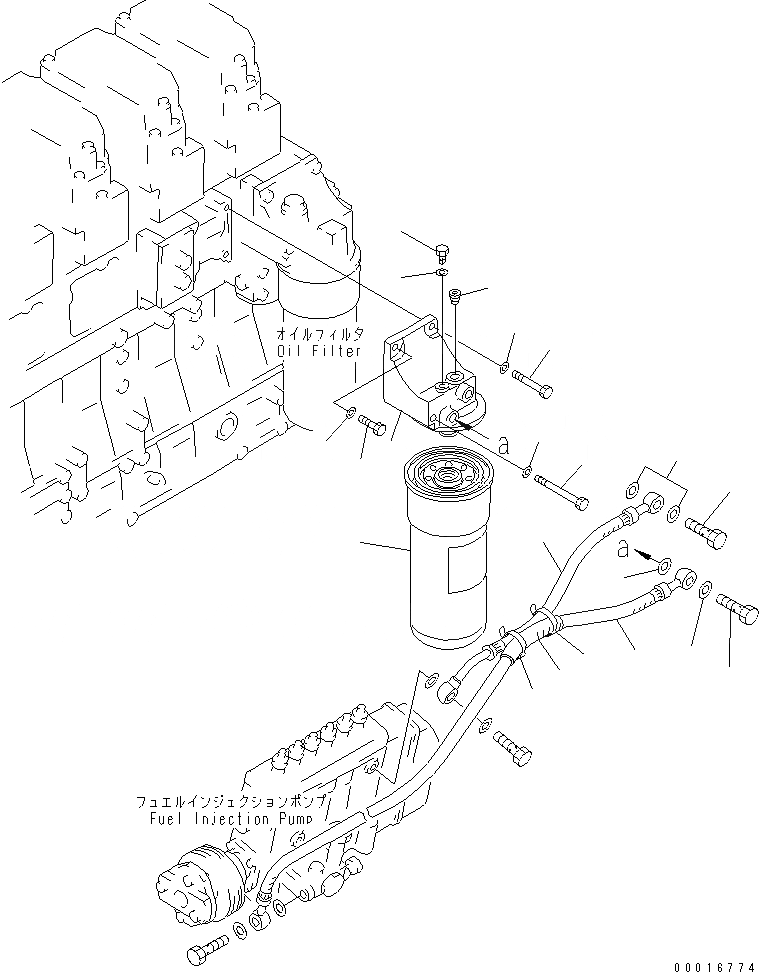 オイルフィルタ
Oil Filter

a

a

フュエルインジェクションポンプ
Fuel Injection Pump

00016774