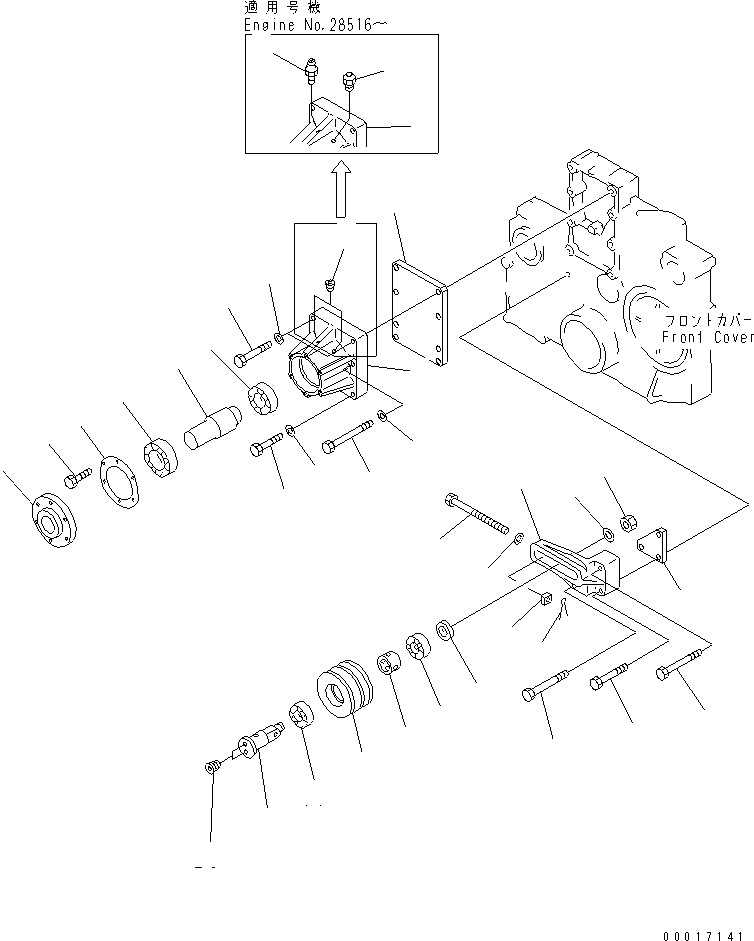 適用号機
Engine No.28516～

フロントカバー
Front Cover

00017141