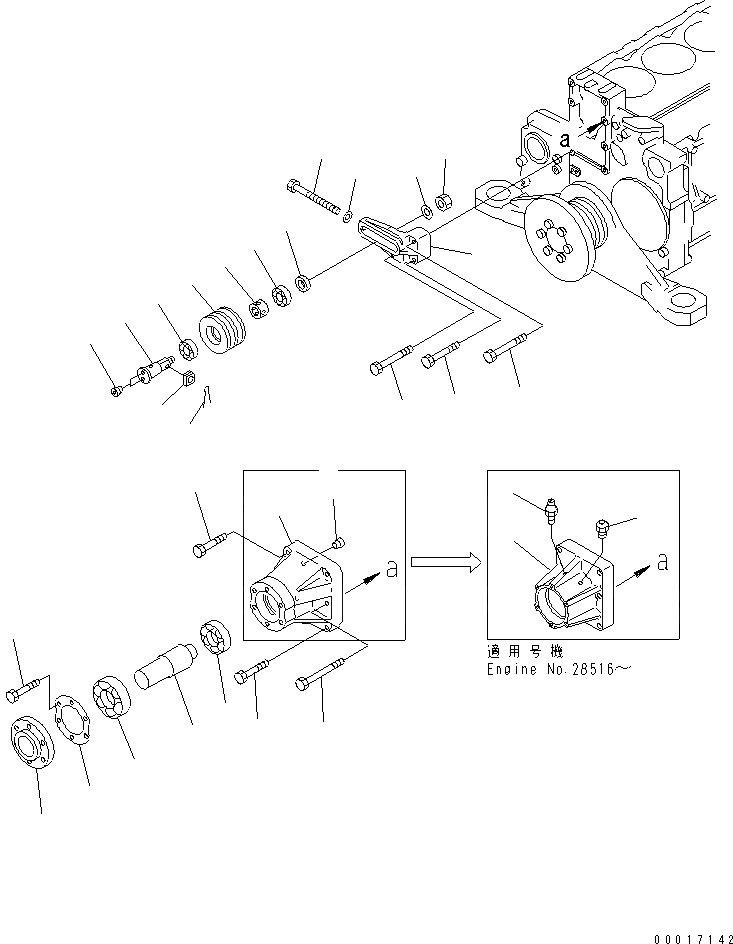 a

a

a

適用号機
Engine No.28516~

00017142