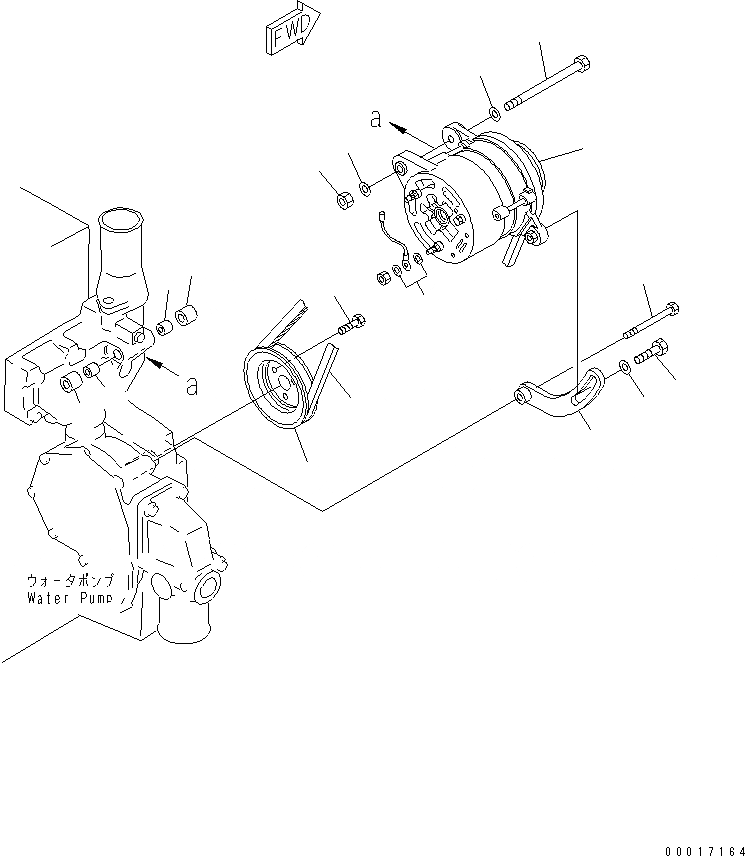 FWD

a

a

ウォータポンプ
Water Pump

00017164