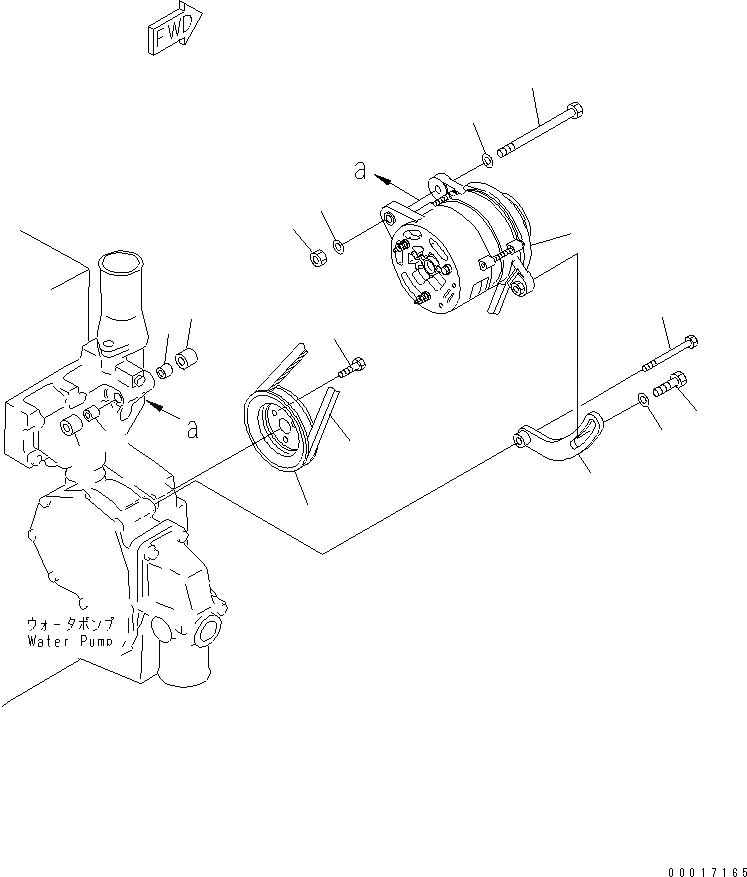 FWD

a

a

ウォータポンプ
Water Pump

00017165