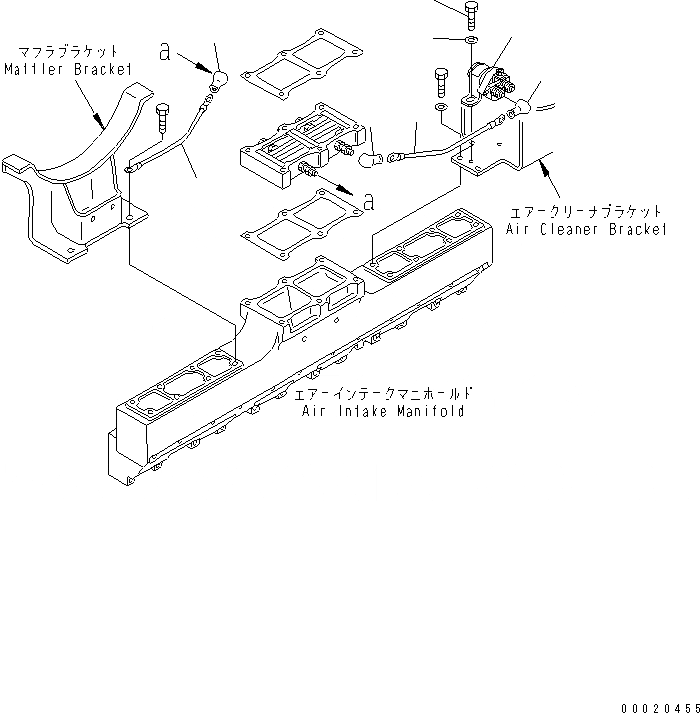 マフラブラケット
Maffler Bracket

a

a

エアークリーナブラケット
Air Cleaner Bracket

エアーインテークマニホールド
Air Intake Manifold

00020455