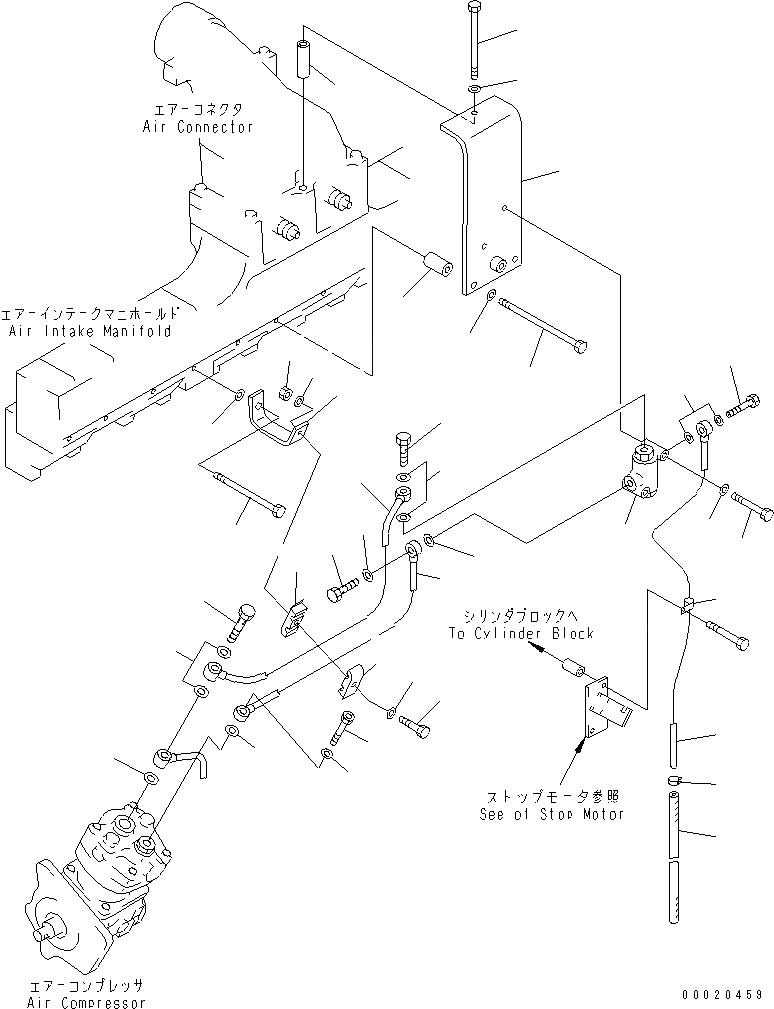 エアーコネクタ
Air Connector

エアーインテークマニホールド
Air Intake Manifold

シリンダブロックへ
To Cylinder Block

ストップモータ参照
See of Stop Motor

エアーコンプレッサ
Air Compressor

00020459