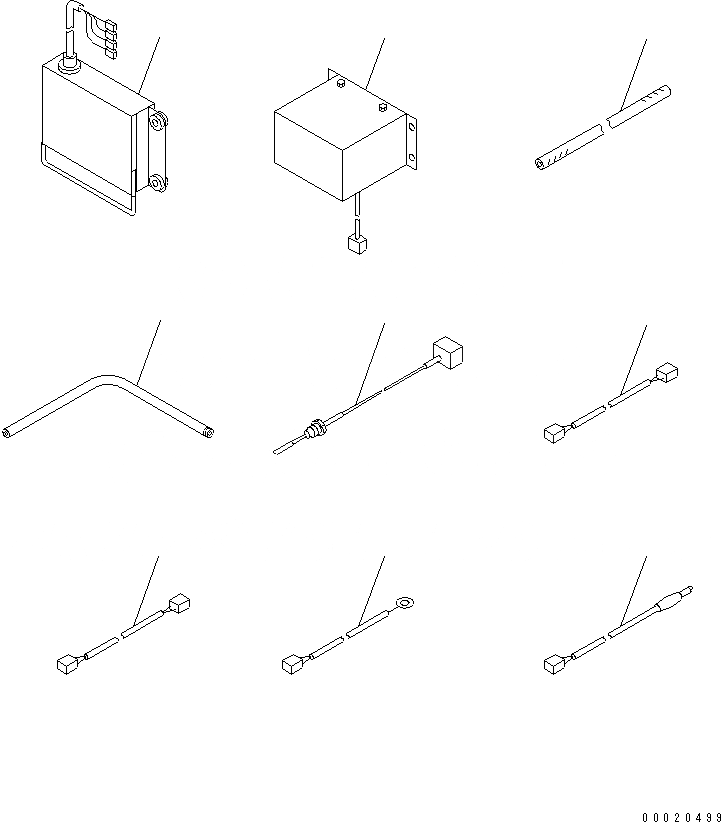 00020499